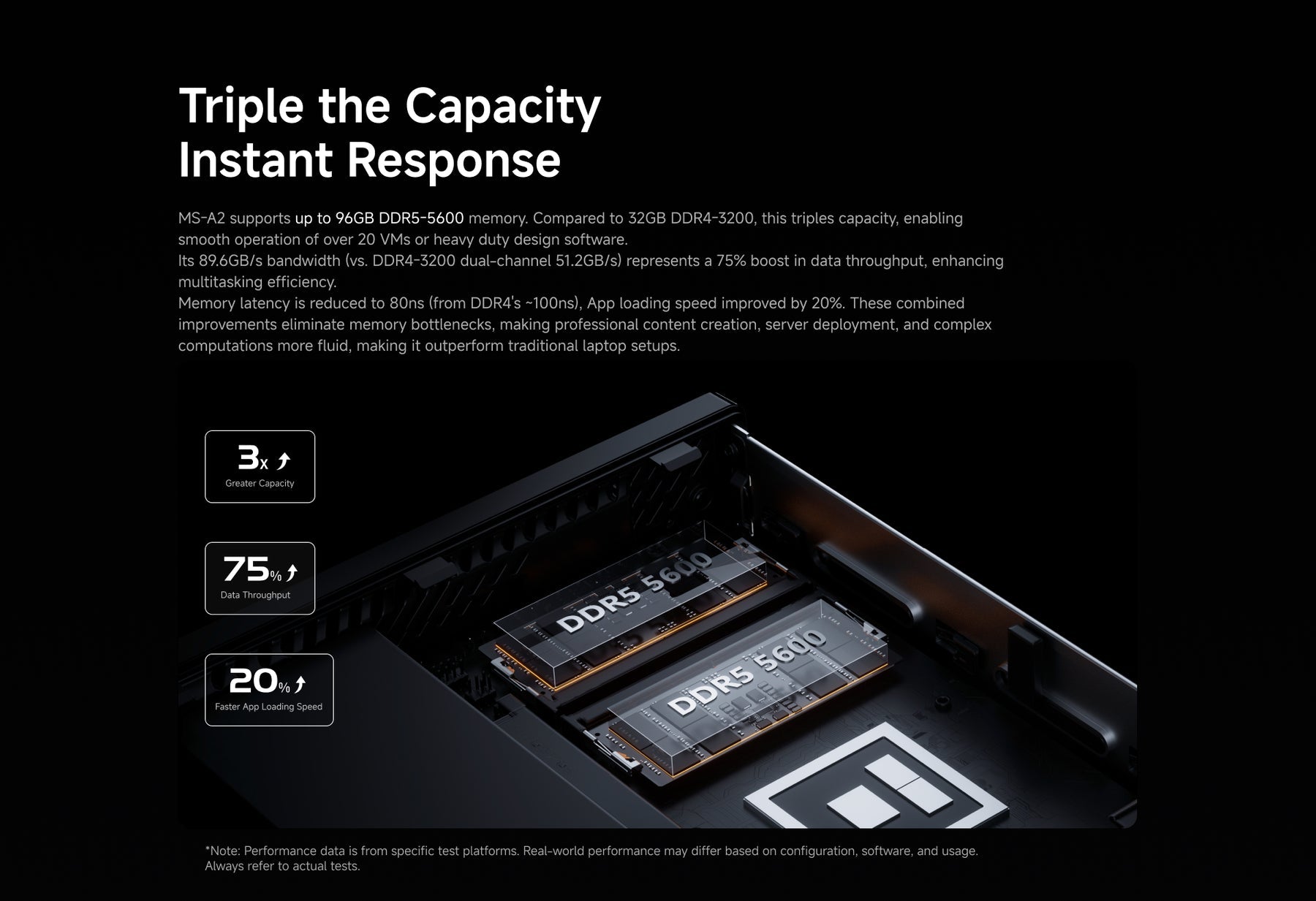 Triple the Capacity
Instant Response

MS-A2 supports up to 96GB DDR5-5600 memory. Compared to 32GB DDR4-3200, this triples capacity, enabling smooth operation of over 20 VMs or heavy duty design software.
Its 89.6GB/s bandwidth (vs. DDR4-3200 dual-channel 51.2GB/s) represents a 75% boost in data throughput, enhancing multitasking efficiency.
Memory latency is reduced to 80ns (from DDR4's ~100ns), App loading speed improved by 20%. These combined improvements eliminate memory bottlenecks, making professional content creation, server deployment, and complex computations more fluid, making it outperform traditional laptop setups.

3x
Greater Capacity

75%
Data Throughput

20%
Faster App Loading Speed

DDR5 5600

DDR5 5600

*Note: Performance data is from specific test platforms. Real-world performance may differ based on configuration, software, and usage. Always refer to actual tests.