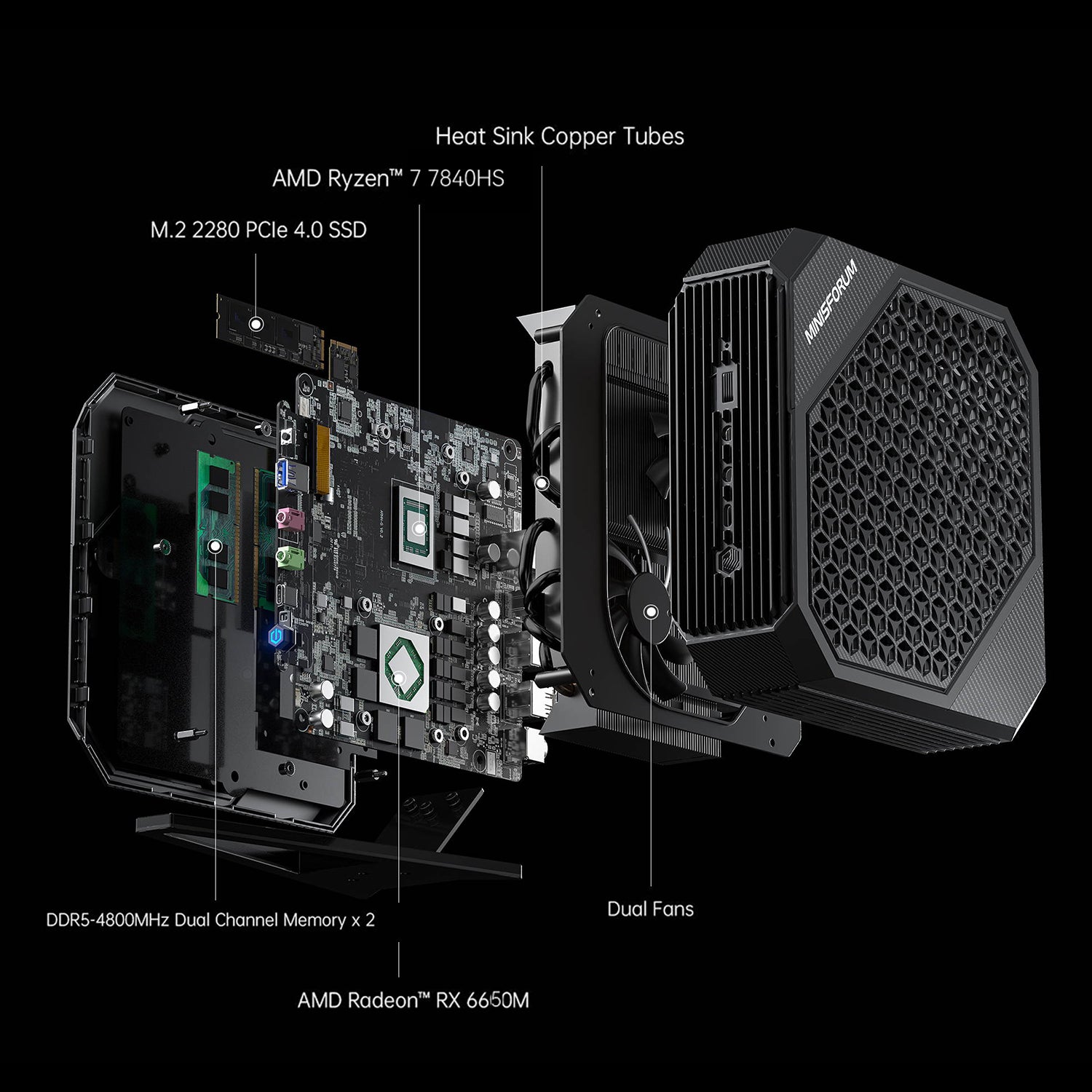 Heat Sink Copper Tubes

AMD Ryzen™ 7 7840HS

M.2 2280 PCIe 4.0 SSD

MINISFORUM

DDR5-4800MHz Dual Channel Memory x 2

Dual Fans

AMD Radeon™ RX 6650M